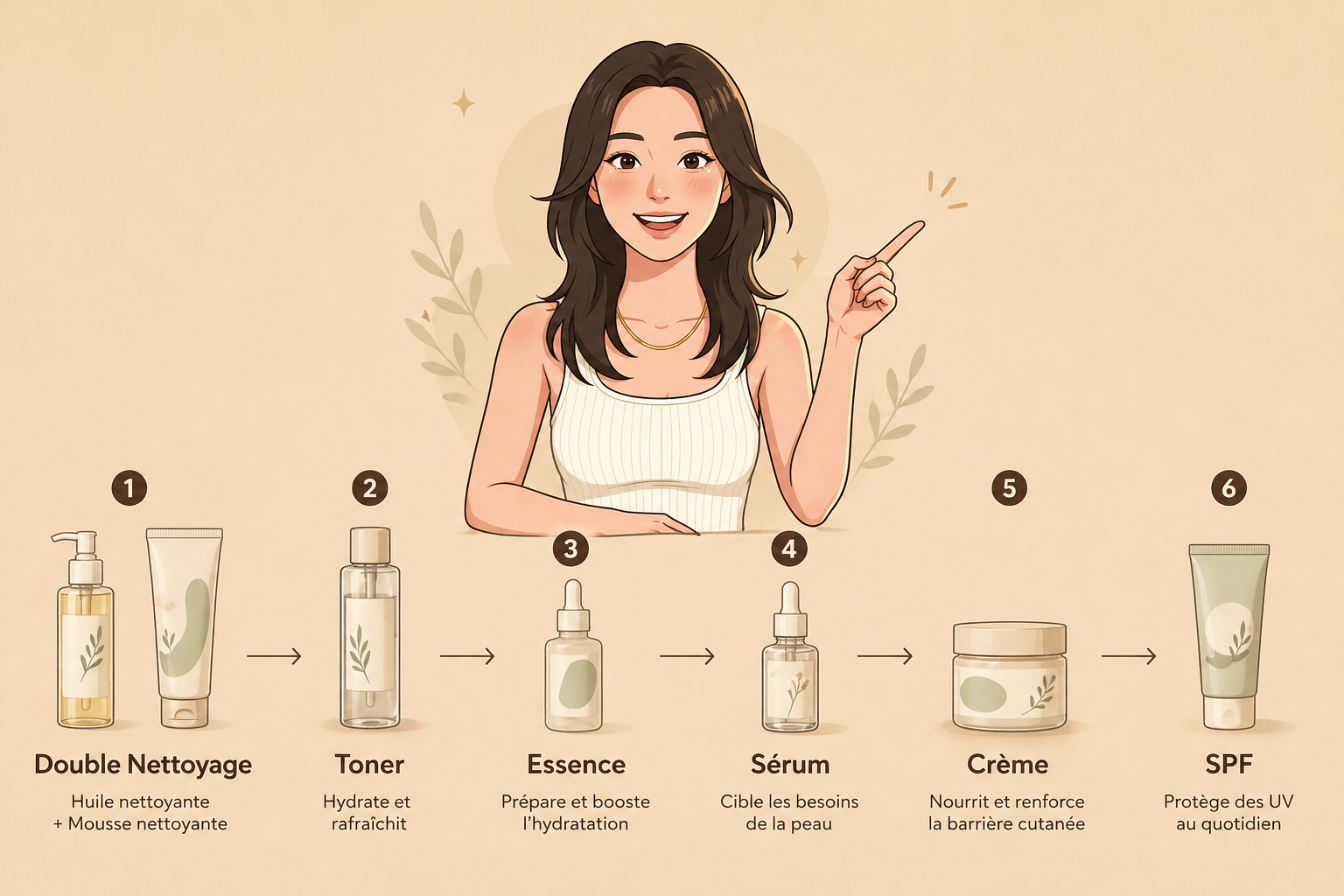 1
Double Nettoyage
Huile nettoyante
+ Mousse nettoyante

2
Toner
Hydrate et rafraîchit

3
Essence
Prépare et booste l'hydratation

4
Sérum
Cible les besoins de la peau

5
Crème
Nourrit et renforce la barrière cutanée

6
SPF
Protège des UV au quotidien