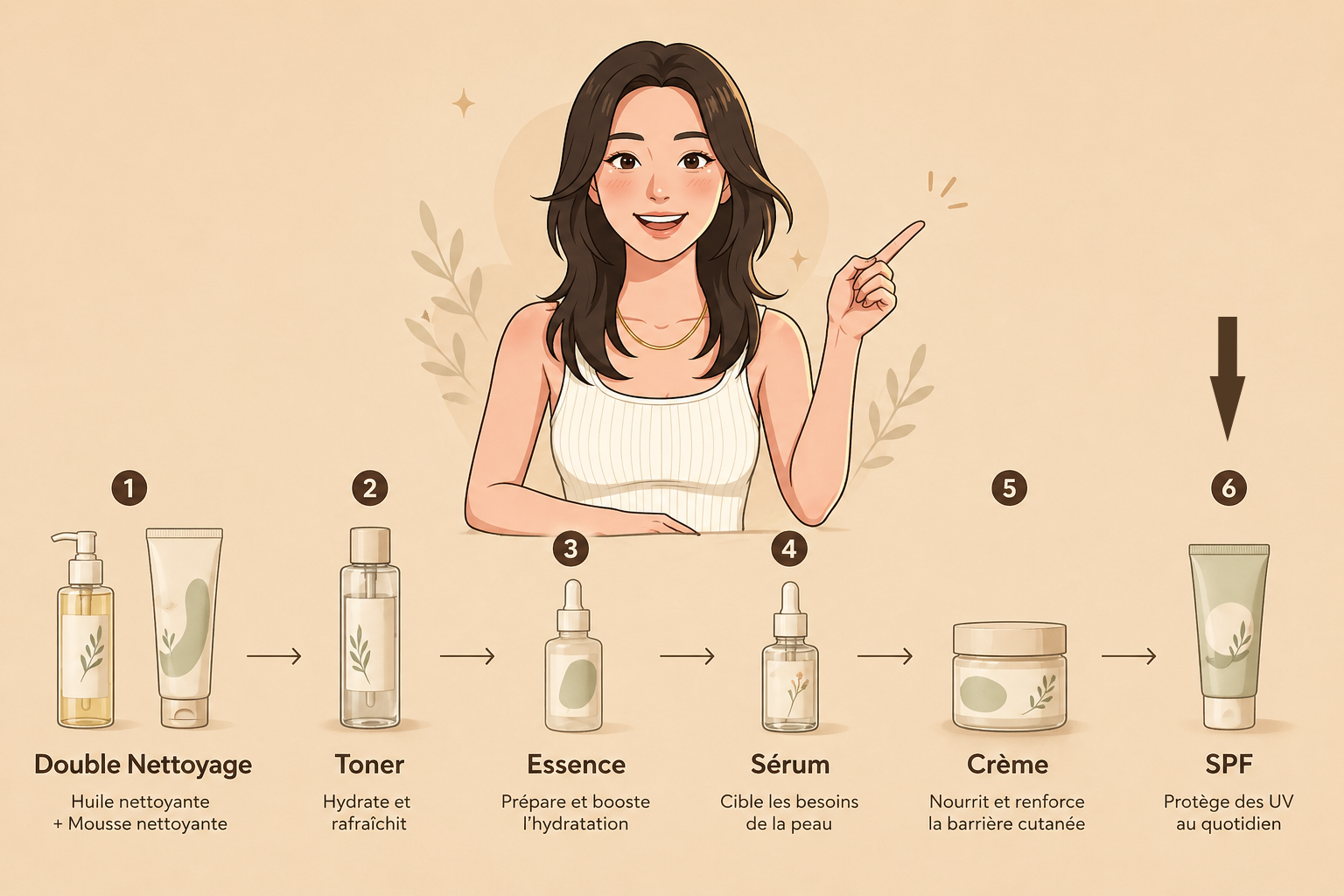 1

Double Nettoyage

Huile nettoyante + Mousse nettoyante

2

Toner

Hydrate et rafraîchit

3

Essence

Prépare et booste l'hydratation

4

Sérum

Cible les besoins de la peau

5

Crème

Nourrit et renforce la barrière cutanée

6

SPF

Protège des UV au quotidien