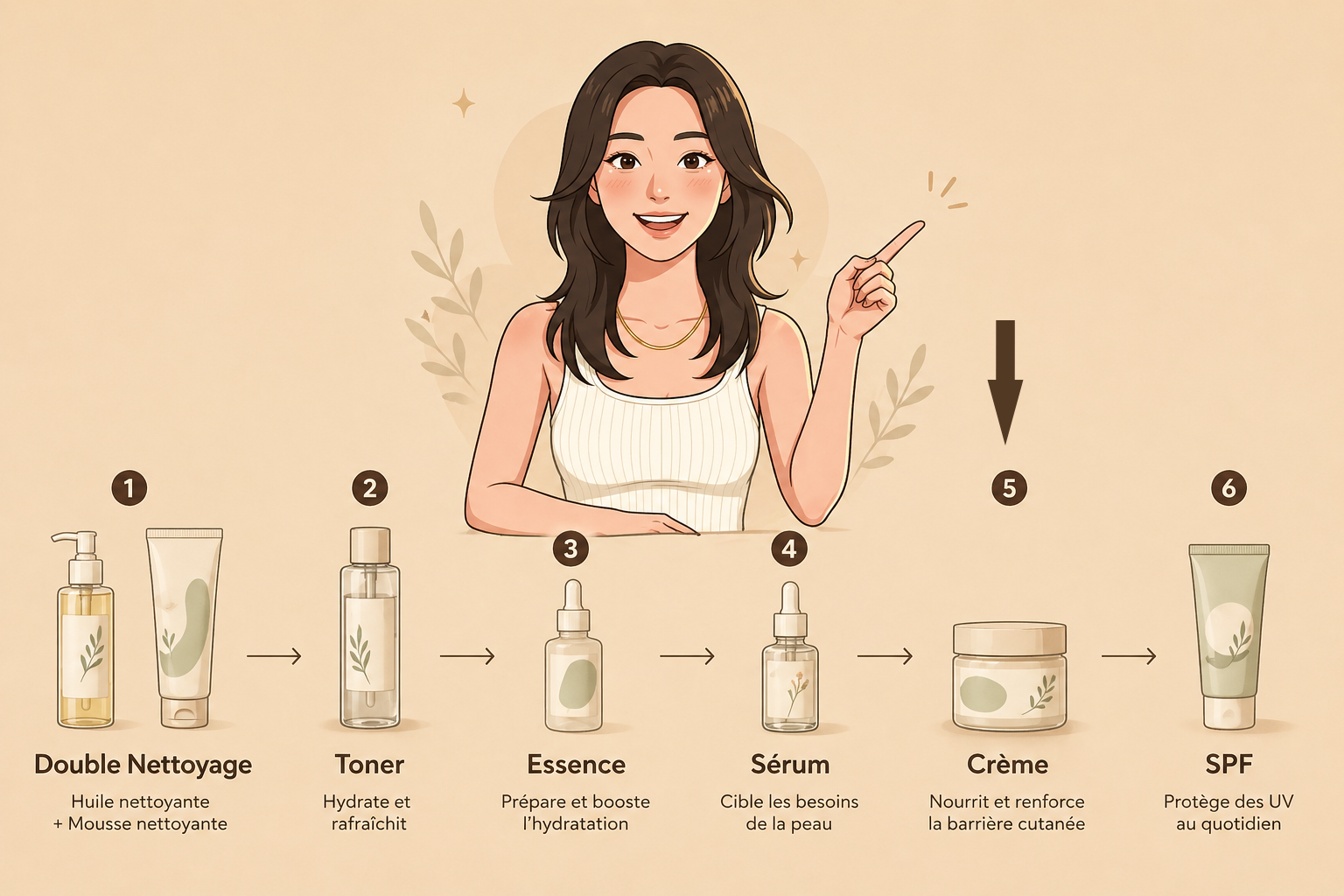 1
Double Nettoyage
Huile nettoyante + Mousse nettoyante

2
Toner
Hydrate et rafraîchit

3
Essence
Prépare et booste l'hydratation

4
Sérum
Cible les besoins de la peau

5
Crème
Nourrit et renforce la barrière cutanée

6
SPF
Protège des UV au quotidien