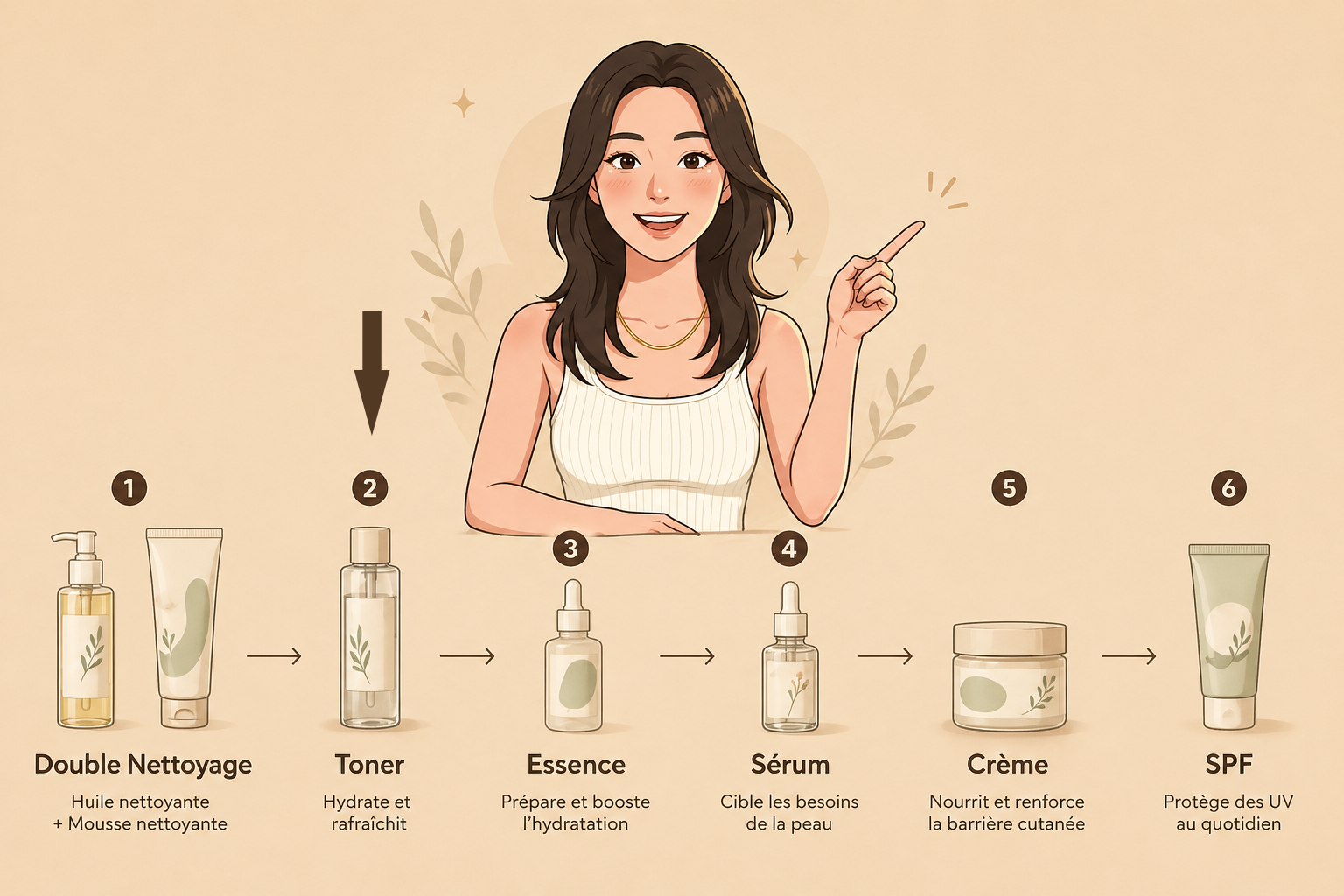 1

Double Nettoyage

Huile nettoyante + Mousse nettoyante

2

Toner

Hydrate et rafraîchit

3

Essence

Prépare et booste l'hydratation

4

Sérum

Cible les besoins de la peau

5

Crème

Nourrit et renforce la barrière cutanée

6

SPF

Protège des UV au quotidien