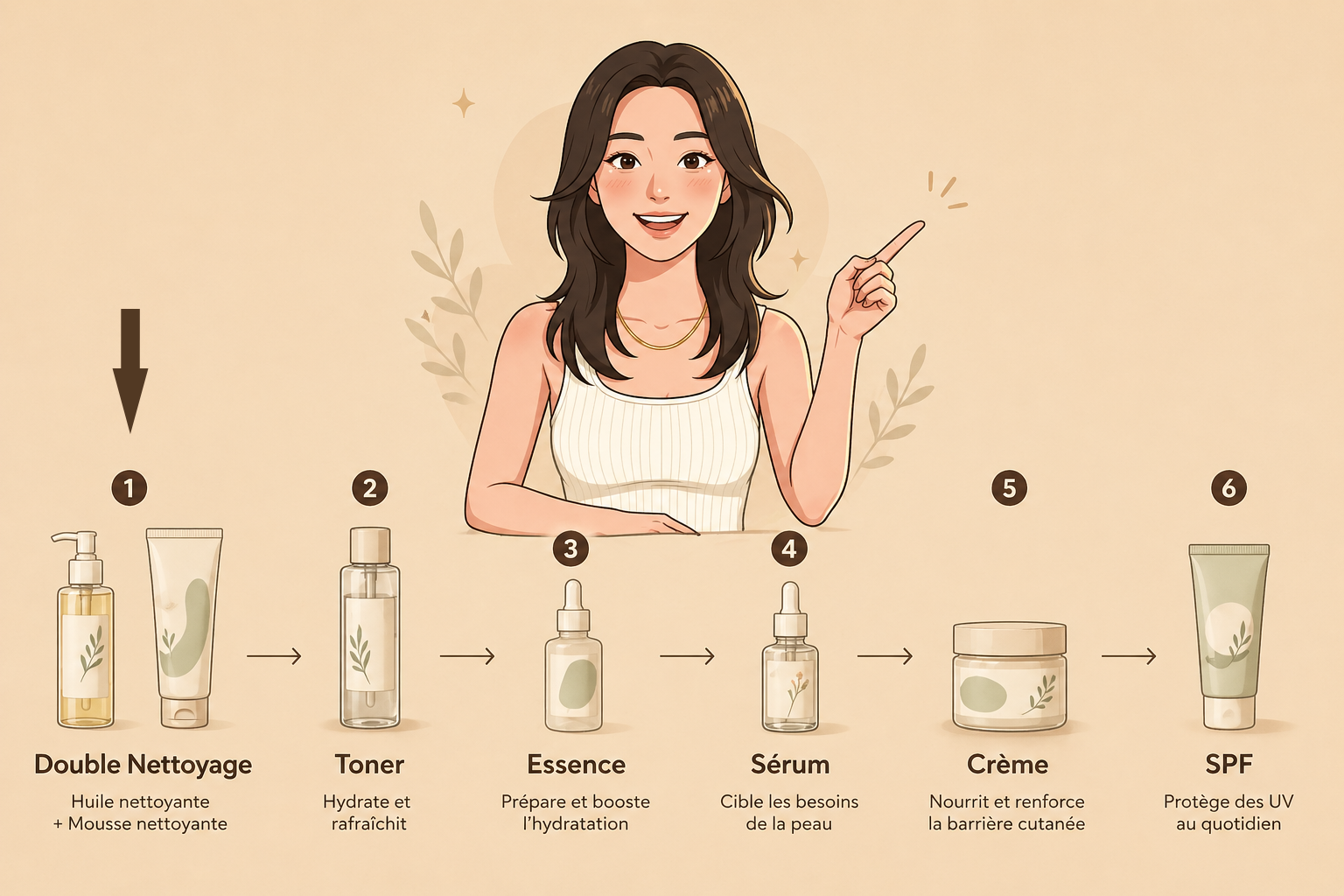 1
Double Nettoyage
Huile nettoyante + Mousse nettoyante

2
Toner
Hydrate et rafraîchit

3
Essence
Prépare et booste l'hydratation

4
Sérum
Cible les besoins de la peau

5
Crème
Nourrit et renforce la barrière cutanée

6
SPF
Protège des UV au quotidien